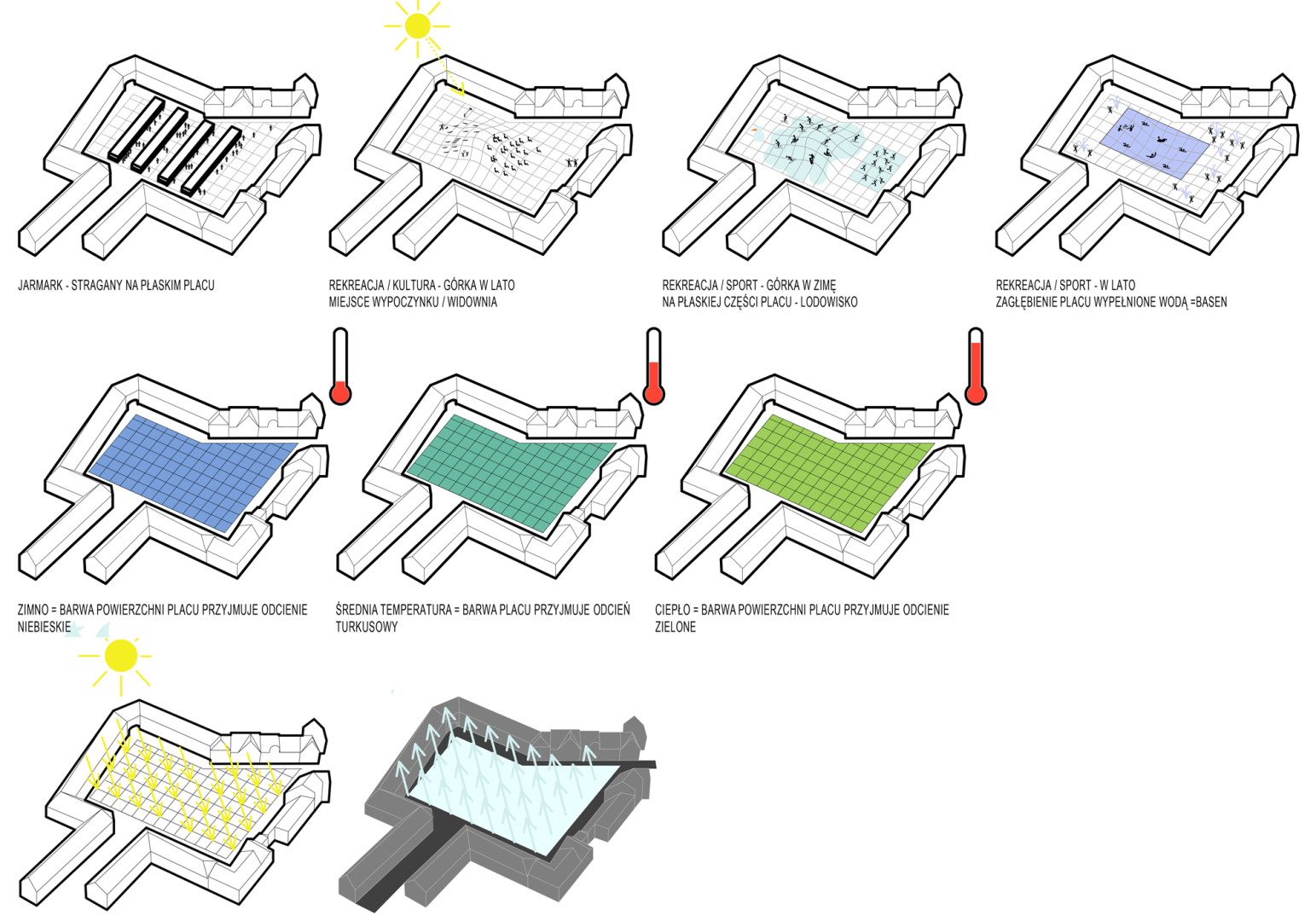 JARMARK - STRAGANY NA PŁASKIM PLACU

REKREACJA / KULTURA - GÓRKA W LATO
MIEJSCE WYPOCZYNKU / WIDOWNIA

REKREACJA / SPORT - GÓRKA W ZIMĘ
NA PŁASKIEJ CZĘŚCI PLACU - LODOWISKO

REKREACJA / SPORT - W LATO
ZAGŁĘBIENIE PLACU WYPEŁNIONE WODĄ =BASEN

ZIMNO = BARWA POWIERZCHNI PLACU PRZYJMUJE ODCIENIE NIEBIESKIE

ŚREDNIA TEMPERATURA = BARWA PLACU PRZYJMUJE ODCIEŃ TURKUSOWY

CIEPŁO = BARWA POWIERZCHNI PLACU PRZYJMUJE ODCIENIE ZIELONE