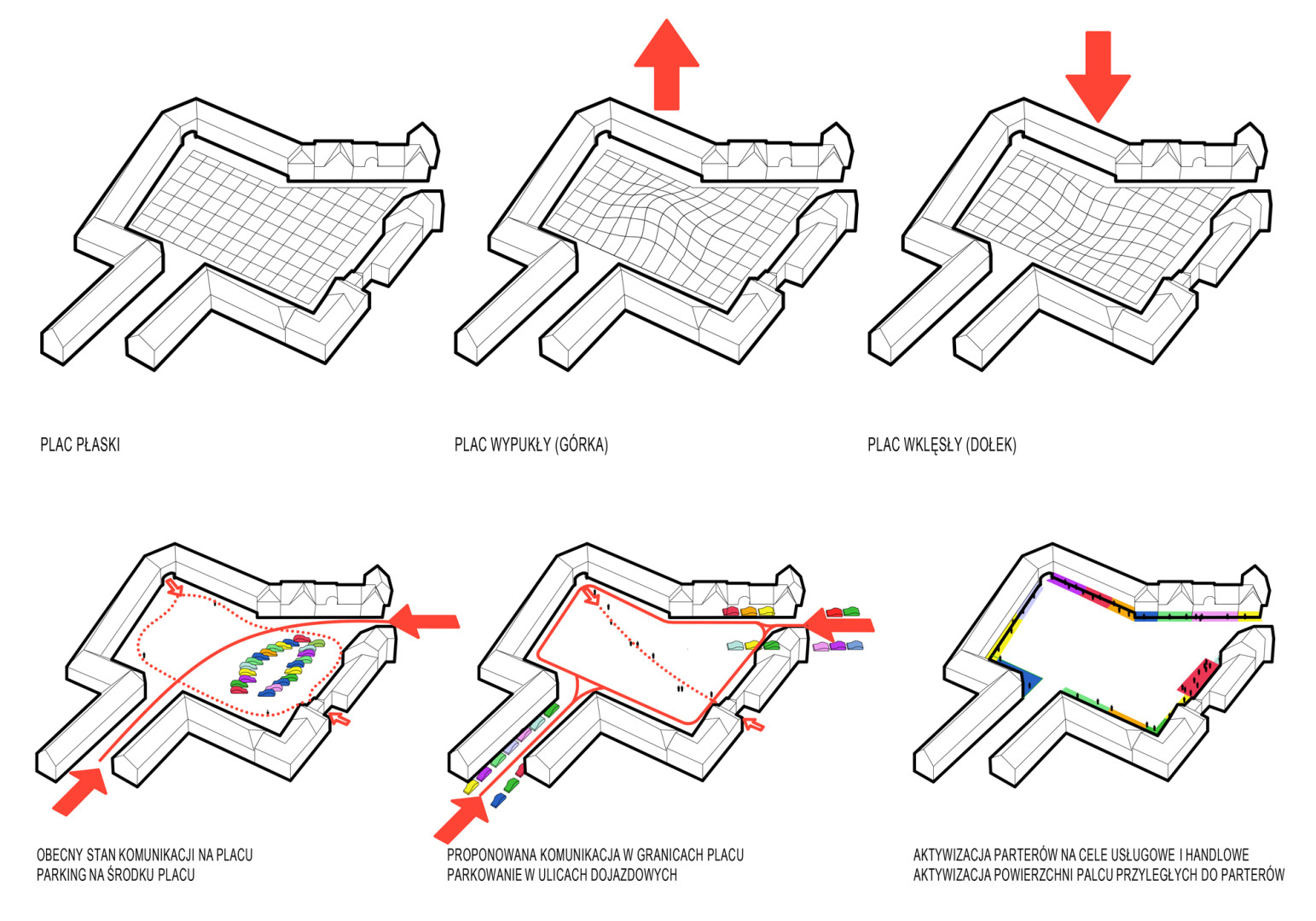 PLAC PŁASKI

PLAC WYPUKŁY (GÓRKA)

PLAC WKLĘSŁY (DOŁEK)

OBECNY STAN KOMUNIKACJI NA PLACU
PARKING NA ŚRODKU PLACU

PROPONOWANA KOMUNIKACJA W GRANICACH PLACU
PARKOWANIE W ULICACH DOJAZDOWYCH

AKTYWIZACJA PARTERÓW NA CELE USŁUGOWE I HANDLOWE
AKTYWIZACJA POWIERZCHNI PALCU PRZYLEGŁYCH DO PARTERÓW